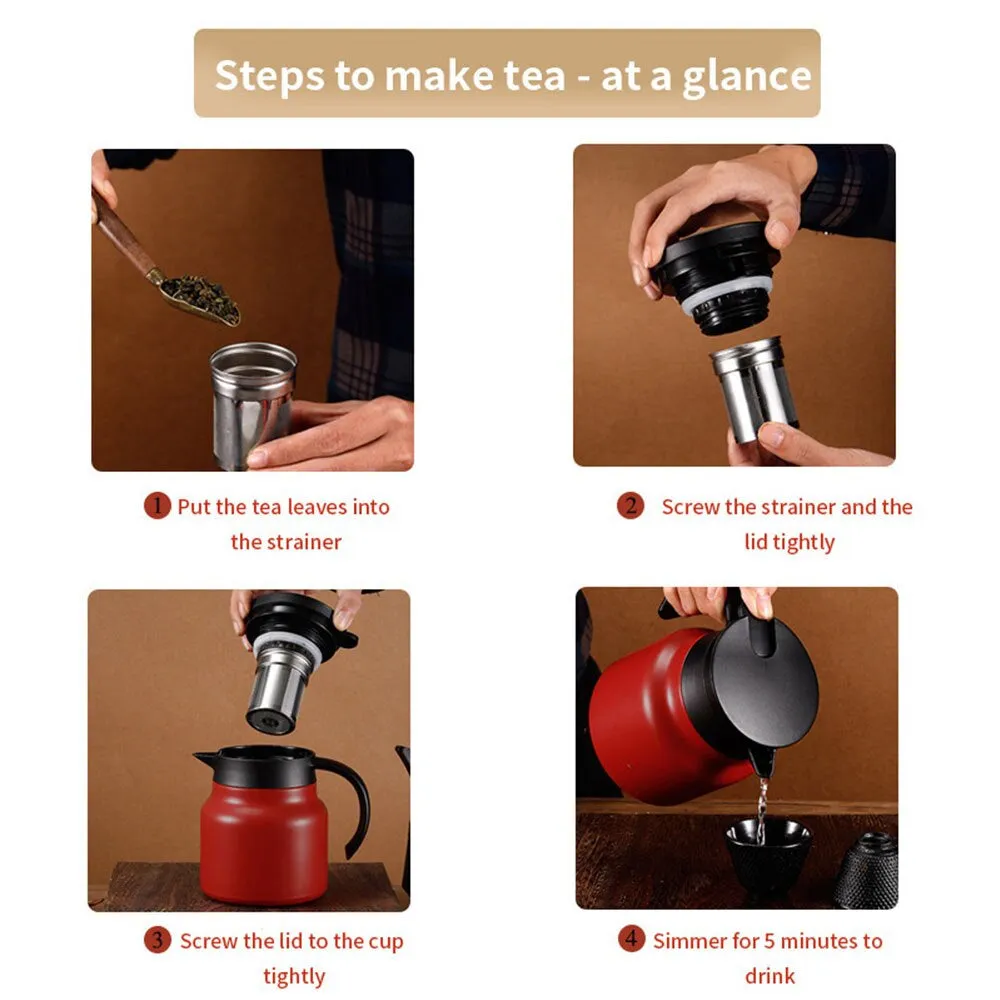 Steps to make tea - at a glance

1 Put the tea leaves into the strainer

2 Screw the strainer and the lid tightly

3 Screw the lid to the cup tightly

4 Simmer for 5 minutes to drink